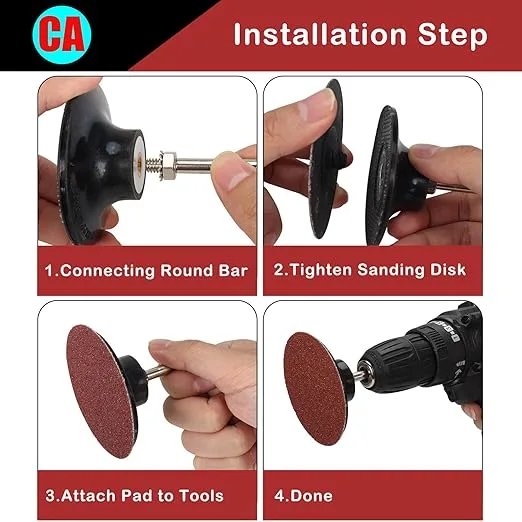 CA

Installation Step

1.Connecting Round Bar

2.Tighten Sanding Disk

3.Attach Pad to Tools

4.Done