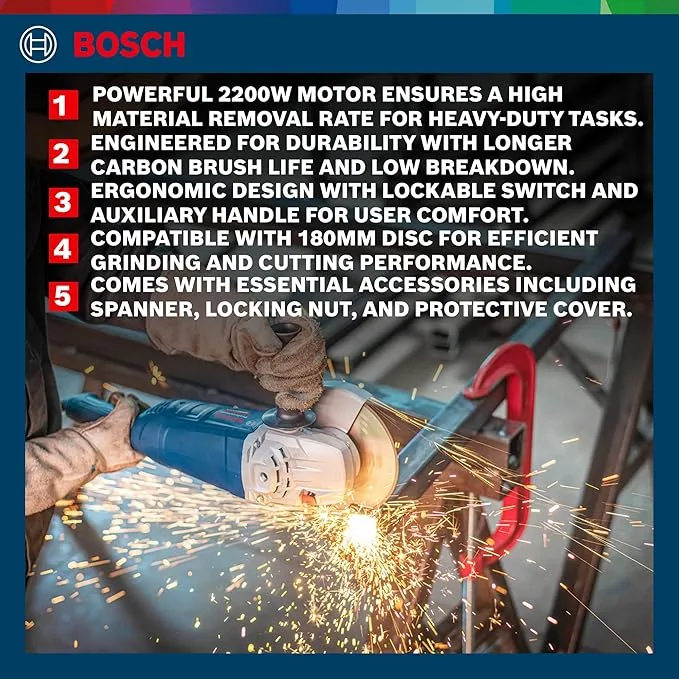 BOSCH

1 POWERFUL 2200W MOTOR ENSURES A HIGH MATERIAL REMOVAL RATE FOR HEAVY-DUTY TASKS.

2 ENGINEERED FOR DURABILITY WITH LONGER CARBON BRUSH LIFE AND LOW BREAKDOWN.

3 ERGONOMIC DESIGN WITH LOCKABLE SWITCH AND AUXILIARY HANDLE FOR USER COMFORT.

4 COMPATIBLE WITH 180MM DISC FOR EFFICIENT GRINDING AND CUTTING PERFORMANCE.

5 COMES WITH ESSENTIAL ACCESSORIES INCLUDING SPANNER, LOCKING NUT, AND PROTECTIVE COVER.