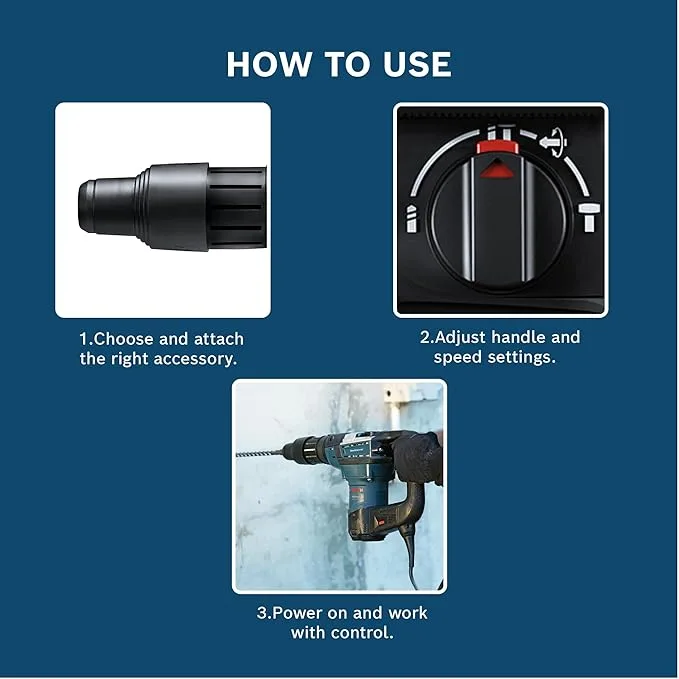 HOW TO USE

1.Choose and attach the right accessory.

2.Adjust handle and speed settings.

3.Power on and work with control.