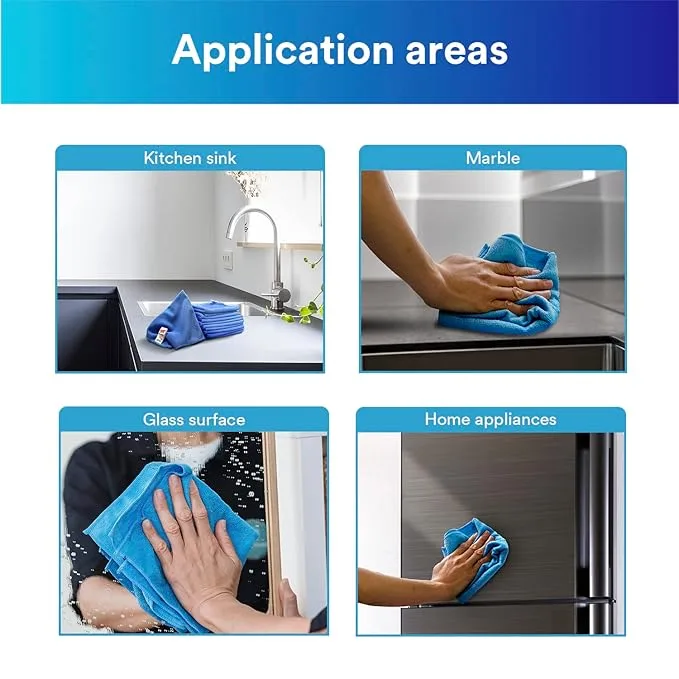 Application areas

Kitchen sink

Marble

Glass surface

Home appliances