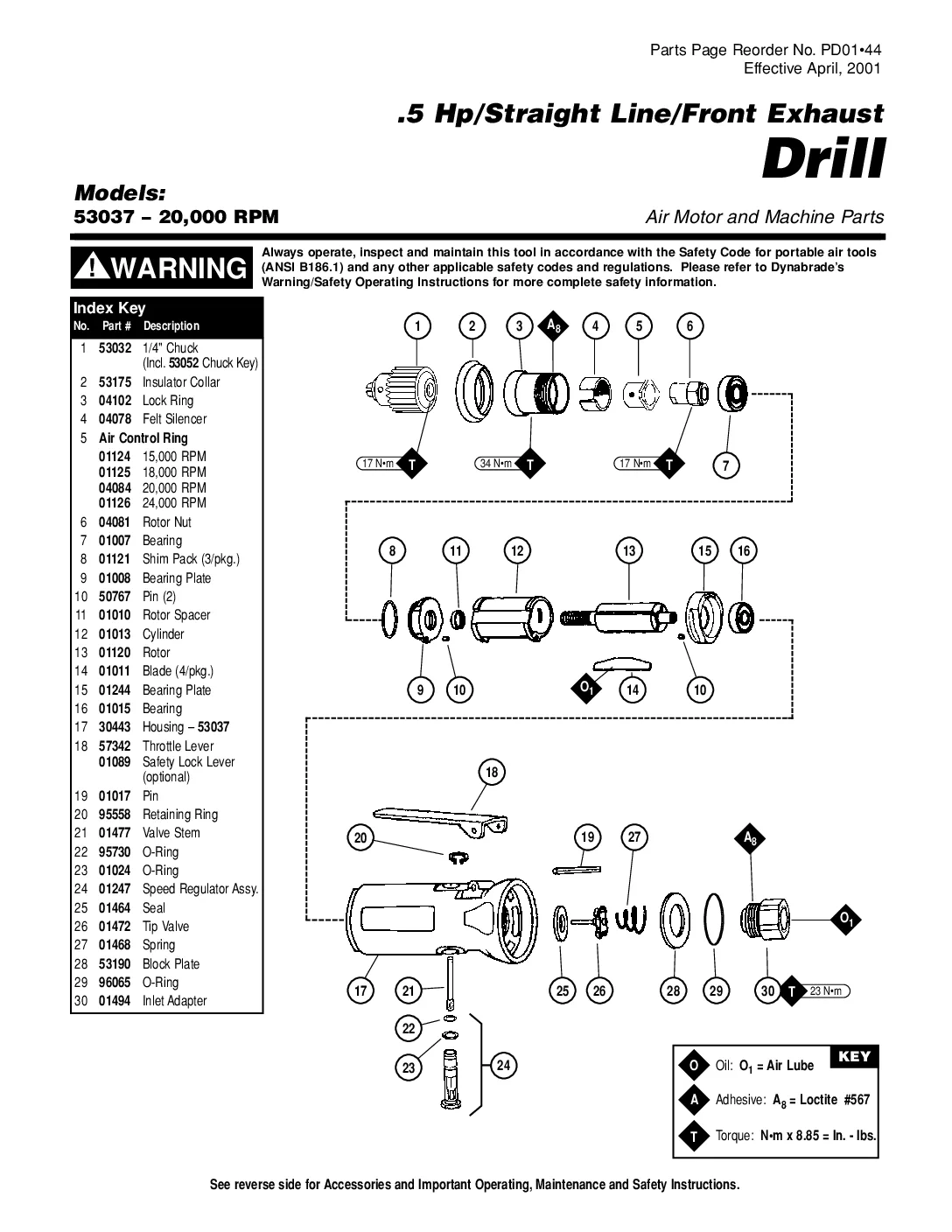 Parts Page Reorder No. PD01•44
Effective April, 2001

.5 Hp/Straight Line/Front Exhaust
Drill

Models:
53037 – 20,000 RPM

Air Motor and Machine Parts

WARNING

Always operate, inspect and maintain this tool in accordance with the Safety Code for portable air tools (ANSI B186.1) and any other applicable safety codes and regulations. Please refer to Dynabrade's Warning/Safety Operating Instructions for more complete safety information.

Index Key

| No. | Part # | Description |
|---|---|---|
| 1 | 53032 | 1/4" Chuck (Incl. 53052 Chuck Key) |
| 2 | 53175 | Insulator Collar |
| 3 | 04102 | Lock Ring |
| 4 | 04078 | Felt Silencer |
| 5 | | Air Control Ring |
| | 01124 | 15,000 RPM |
| | 01125 | 18,000 RPM |
| | 04084 | 20,000 RPM |
| | 01126 | 24,000 RPM |
| 6 | 04081 | Rotor Nut |
| 7 | 01007 | Bearing |
| 8 | 01121 | Shim Pack (3/pkg.) |
| 9 | 01008 | Bearing Plate |
| 10 | 50767 | Pin (2) |
| 11 | 01010 | Rotor Spacer |
| 12 | 01013 | Cylinder |
| 13 | 01120 | Rotor |
| 14 | 01011 | Blade (4/pkg.) |
| 15 | 01244 | Bearing Plate |
| 16 | 01015 | Bearing |
| 17 | 30443 | Housing – 53037 |
| 18 | 57342 | Throttle Lever |
| | 01089 | Safety Lock Lever (optional) |
| 19 | 01017 | Pin |
| 20 | 95558 | Retaining Ring |
| 21 | 01477 | Valve Stem |
| 22 | 95730 | O-Ring |
| 23 | 01024 | O-Ring |
| 24 | 01247 | Speed Regulator Assy. |
| 25 | 01464 | Seal |
| 26 | 01472 | Tip Valve |
| 27 | 01468 | Spring |
| 28 | 53190 | Block Plate |
| 29 | 96065 | O-Ring |
| 30 | 01494 | Inlet Adapter |

1 2 3 $A_8$ 4 5 6
17 N•m T 34 N•m T 17 N•m T 7
8 11 12 13 15 16
9 10 $O_1$ 14 10
18
20 19 27 $A_8$
$O_1$
17 21 25 26 28 29 30 T 23 N•m
22
23 24

KEY
O Oil: $O_1$ = Air Lube
A Adhesive: $A_8$ = Loctite #567
T Torque: N•m x 8.85 = In. - lbs.

See reverse side for Accessories and Important Operating, Maintenance and Safety Instructions.