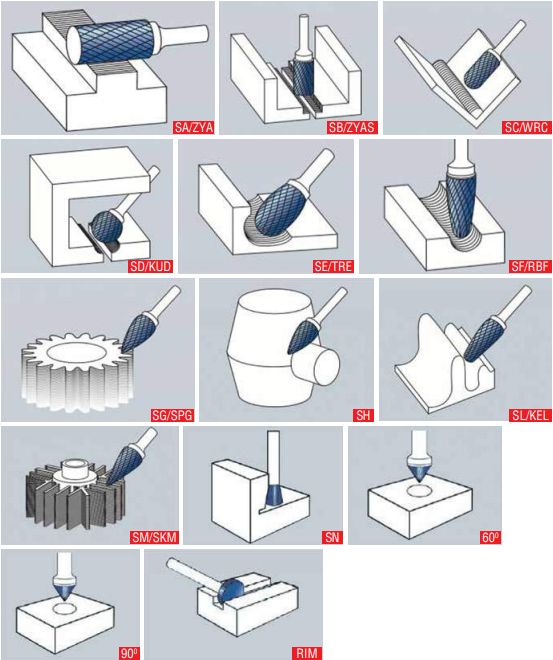 SA/ZYA
SB/ZYAS
SC/WRC
SD/KUD
SE/TRE
SF/RBF
SG/SPG
SH
SL/KEL
SM/SKM
SN
$60^0$
$90^0$
RIM